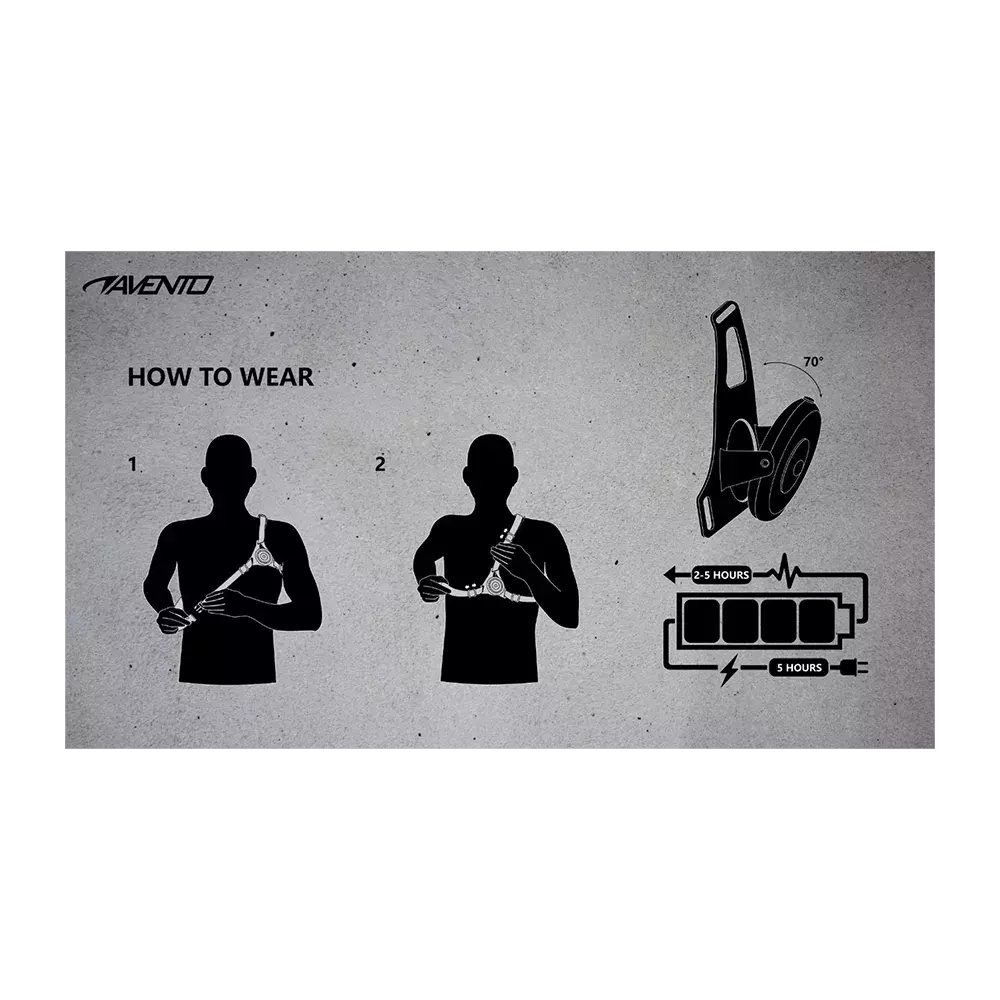 AVENTO

HOW TO WEAR

1

2

70°

2-5 HOURS

5 HOURS